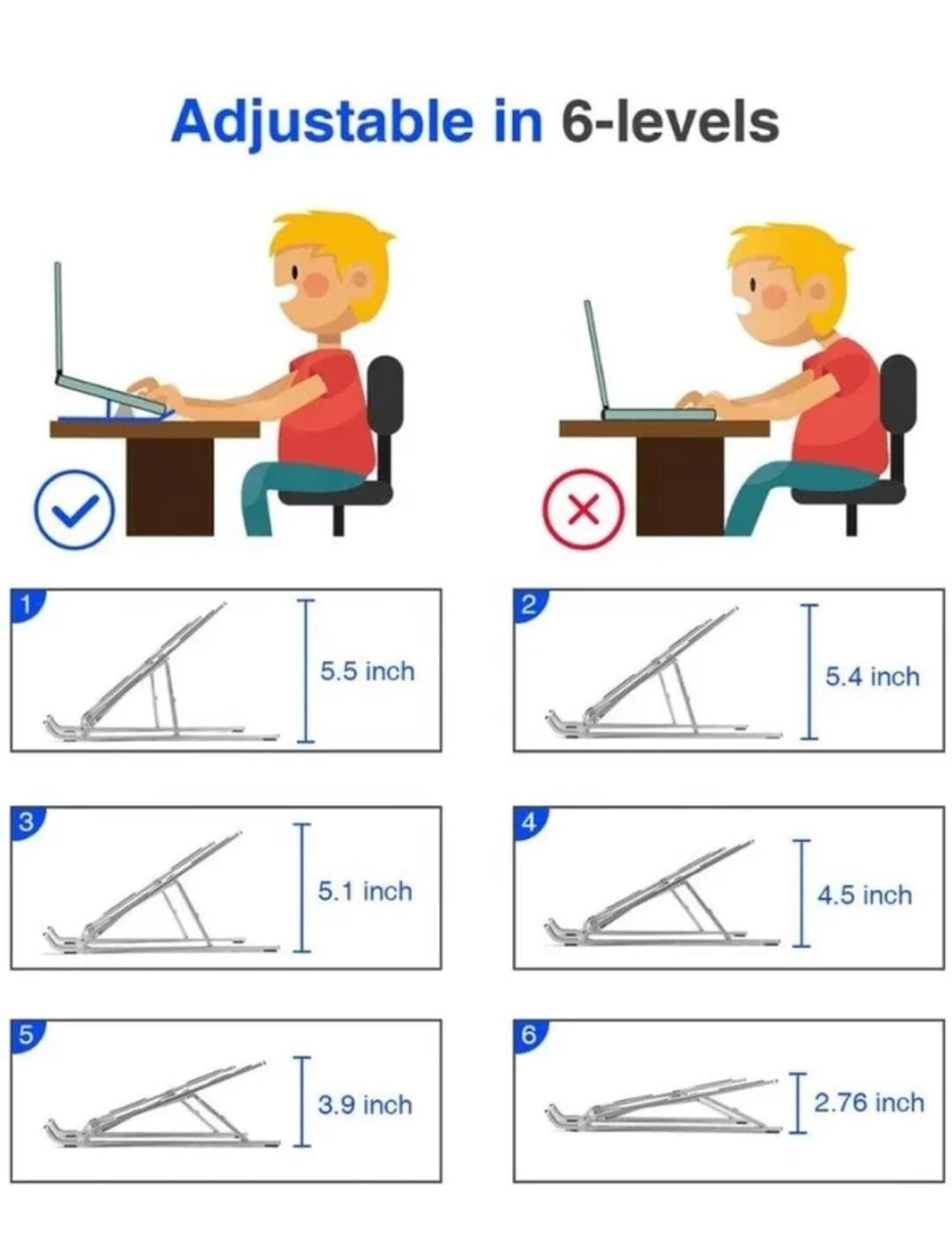 Adjustable in 6-levels

1
5.5 inch

2
5.4 inch

3
5.1 inch

4
4.5 inch

5
3.9 inch

6
2.76 inch